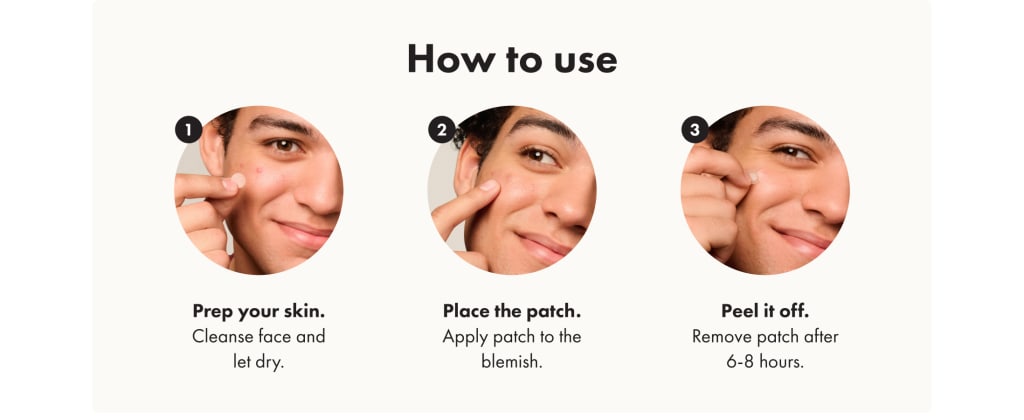 How to use

1

Prep your skin.
Cleanse face and let dry.

2

Place the patch.
Apply patch to the blemish.

3

Peel it off.
Remove patch after 6-8 hours.